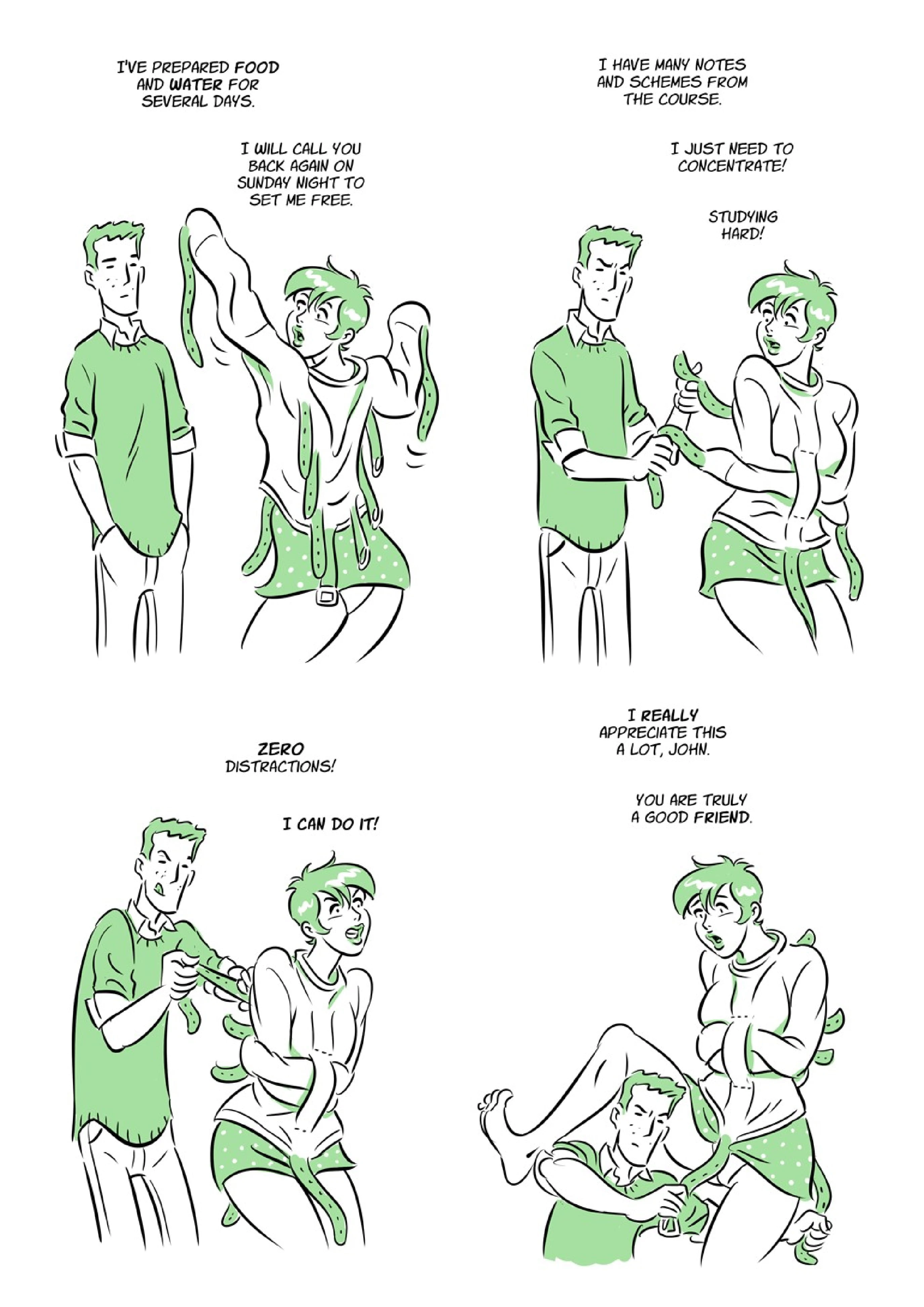 I'VE PREPARED FOOD AND WATER FOR SEVERAL DAYS.

I WILL CALL YOU BACK AGAIN ON SUNDAY NIGHT TO SET ME FREE.

I HAVE MANY NOTES AND SCHEMES FROM THE COURSE.

I JUST NEED TO CONCENTRATE!

STUDYING HARD!

ZERO DISTRACTIONS!

I CAN DO IT!

I REALLY APPRECIATE THIS A LOT, JOHN.

YOU ARE TRULY A GOOD FRIEND.