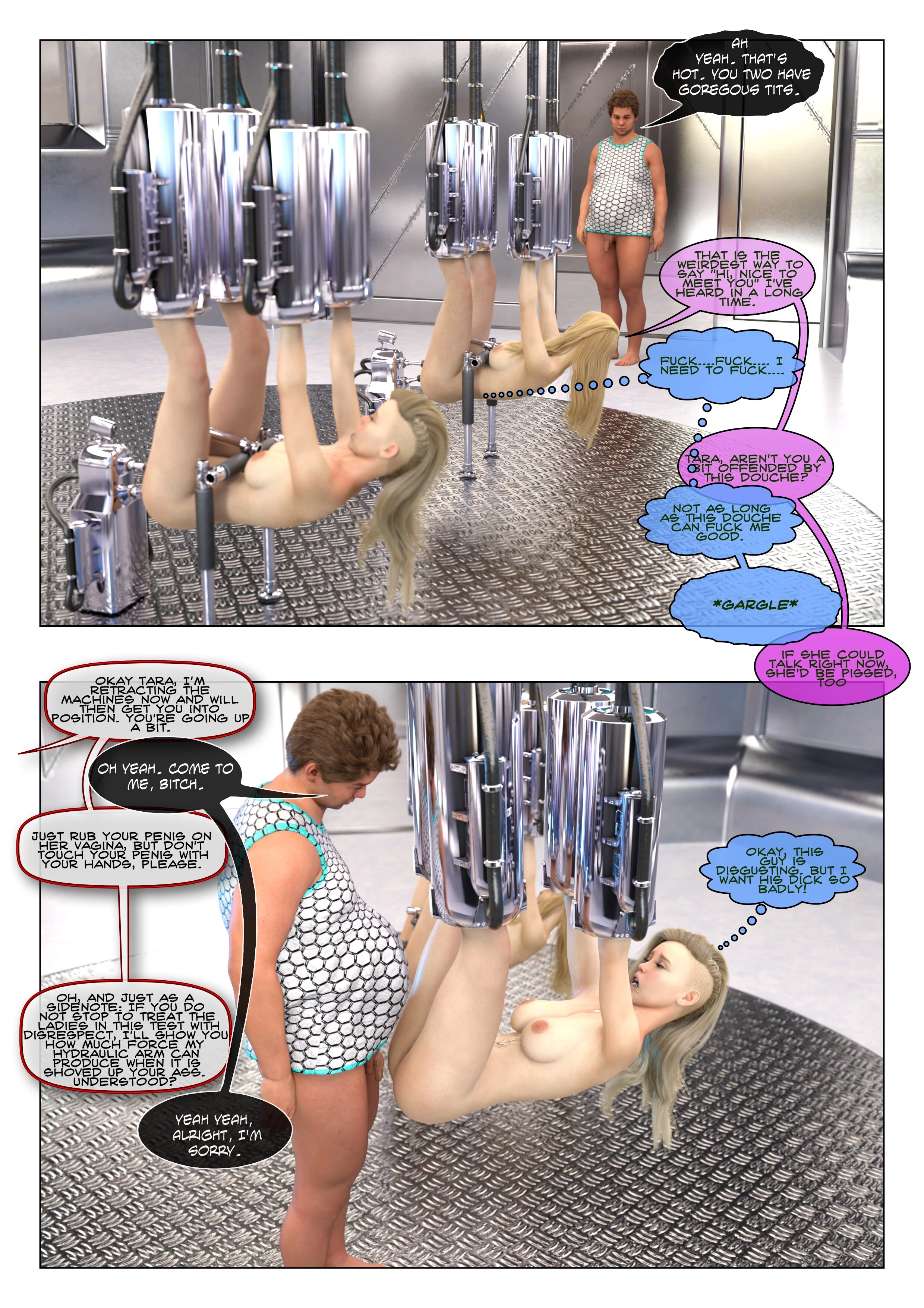 AH YEAH. THAT'S HOT. YOU TWO HAVE GOREGOUS TITS.

THAT IS THE WEIRDEST WAY TO SAY "HI, NICE TO MEET YOU" I'VE HEARD IN A LONG TIME.

FUCK....FUCK.... I NEED TO FUCK....

TARA, AREN'T YOU A BIT OFFENDED BY THIS DOUCHE?

NOT AS LONG AS THIS DOUCHE CAN FUCK ME GOOD.

*GARGLE*

IF SHE COULD TALK RIGHT NOW, SHE'D BE PISSED, TOO

OKAY TARA, I'M RETRACTING THE MACHINES NOW AND WILL THEN GET YOU INTO POSITION. YOU'RE GOING UP A BIT.

OH YEAH. COME TO ME, BITCH.

JUST RUB YOUR PENIS ON HER VAGINA, BUT DON'T TOUCH YOUR PENIS WITH YOUR HANDS, PLEASE.

OKAY, THIS GUY IS DISGUSTING. BUT I WANT HIS DICK SO BADLY!

OH, AND JUST AS A SIDENOTE: IF YOU DO NOT STOP TO TREAT THE LADIES IN THIS TEST WITH DISRESPECT, I'LL SHOW YOU HOW MUCH FORCE MY HYDRAULIC ARM CAN PRODUCE WHEN IT IS SHOVED UP YOUR ASS. UNDERSTOOD?

YEAH YEAH, ALRIGHT, I'M SORRY.