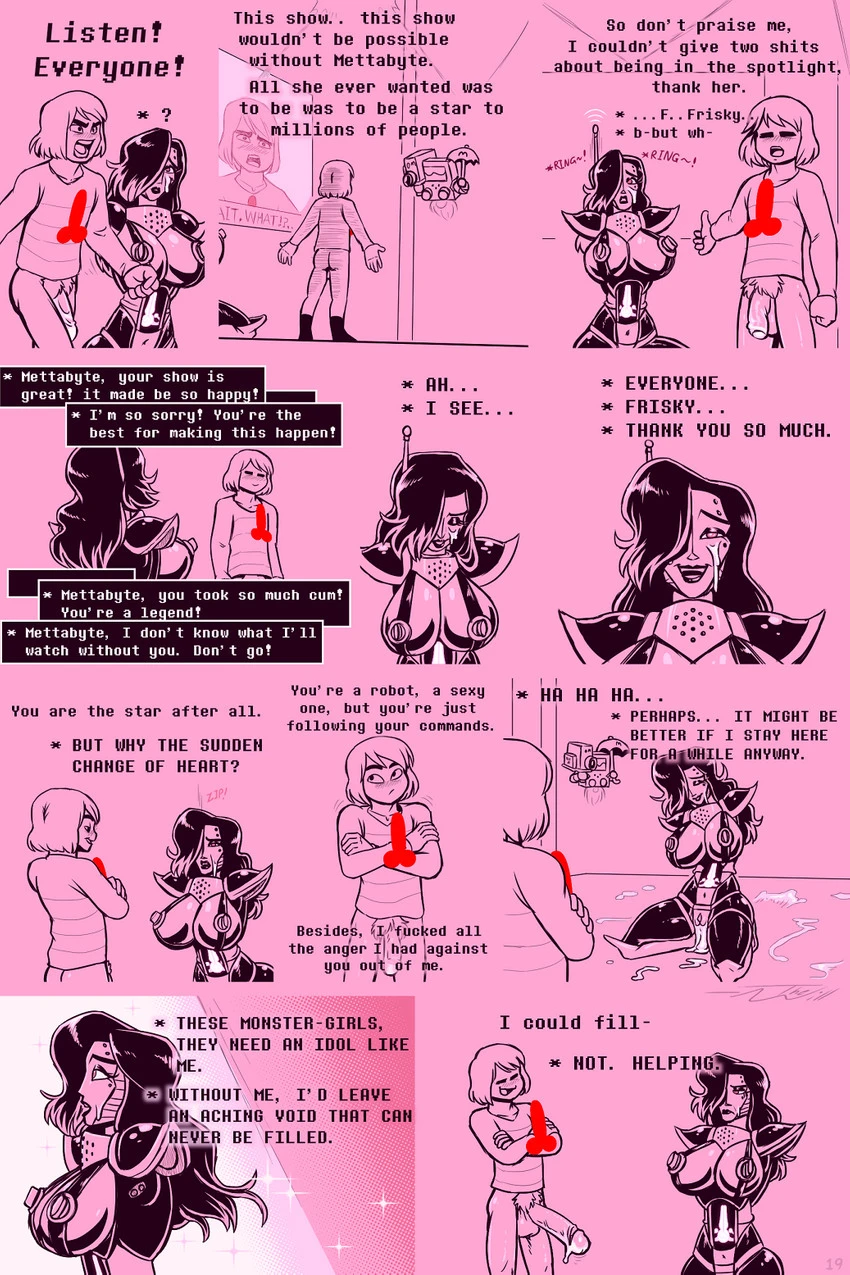 Listen! Everyone!

* ?

This show.. this show wouldn't be possible without Mettabyte.

All she ever wanted was to be was to be a star to millions of people.

AIT, WHAT!?

So don't praise me, I couldn't give two shits about being in the spotlight, thank her.

* ...F..Frisky..
* b-but wh-

*RING~!

*RING~!

* Mettabyte, your show is great! it made be so happy!

* I'm so sorry! You're the best for making this happen!

* Mettabyte, you took so much cum! You're a legend!

* Mettabyte, I don't know what I'll watch without you. Don't go!

* AH...
* I SEE...

* EVERYONE...
* FRISKY...
* THANK YOU SO MUCH.

You are the star after all.

* BUT WHY THE SUDDEN CHANGE OF HEART?

ZIP!

You're a robot, a sexy one, but you're just following your commands.

Besides, I fucked all the anger I had against you out of me.

* HA HA HA...

* PERHAPS... IT MIGHT BE BETTER IF I STAY HERE FOR A WHILE ANYWAY.

* THESE MONSTER-GIRLS, THEY NEED AN IDOL LIKE ME.

* WITHOUT ME, I'D LEAVE AN ACHING VOID THAT CAN NEVER BE FILLED.

I could fill-

* NOT. HELPING.

19